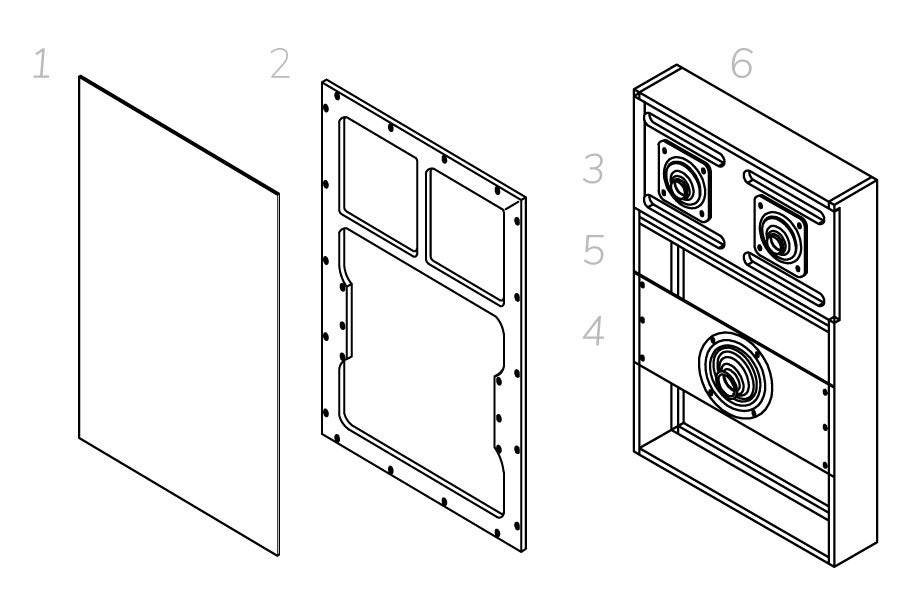 1

2

6

3

5

4