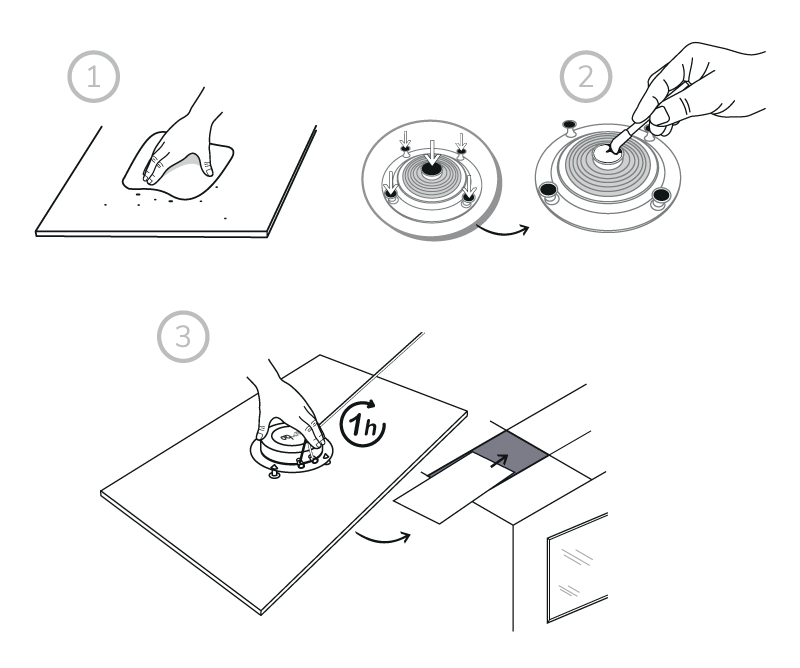 1

2

3

1h